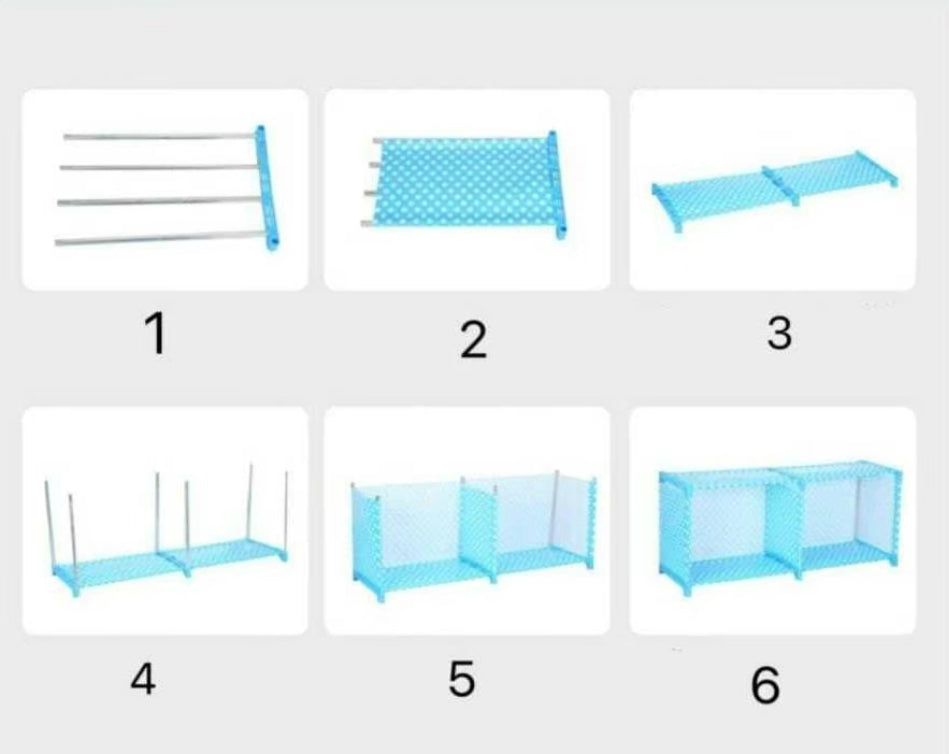 1

2

3

4

5

6