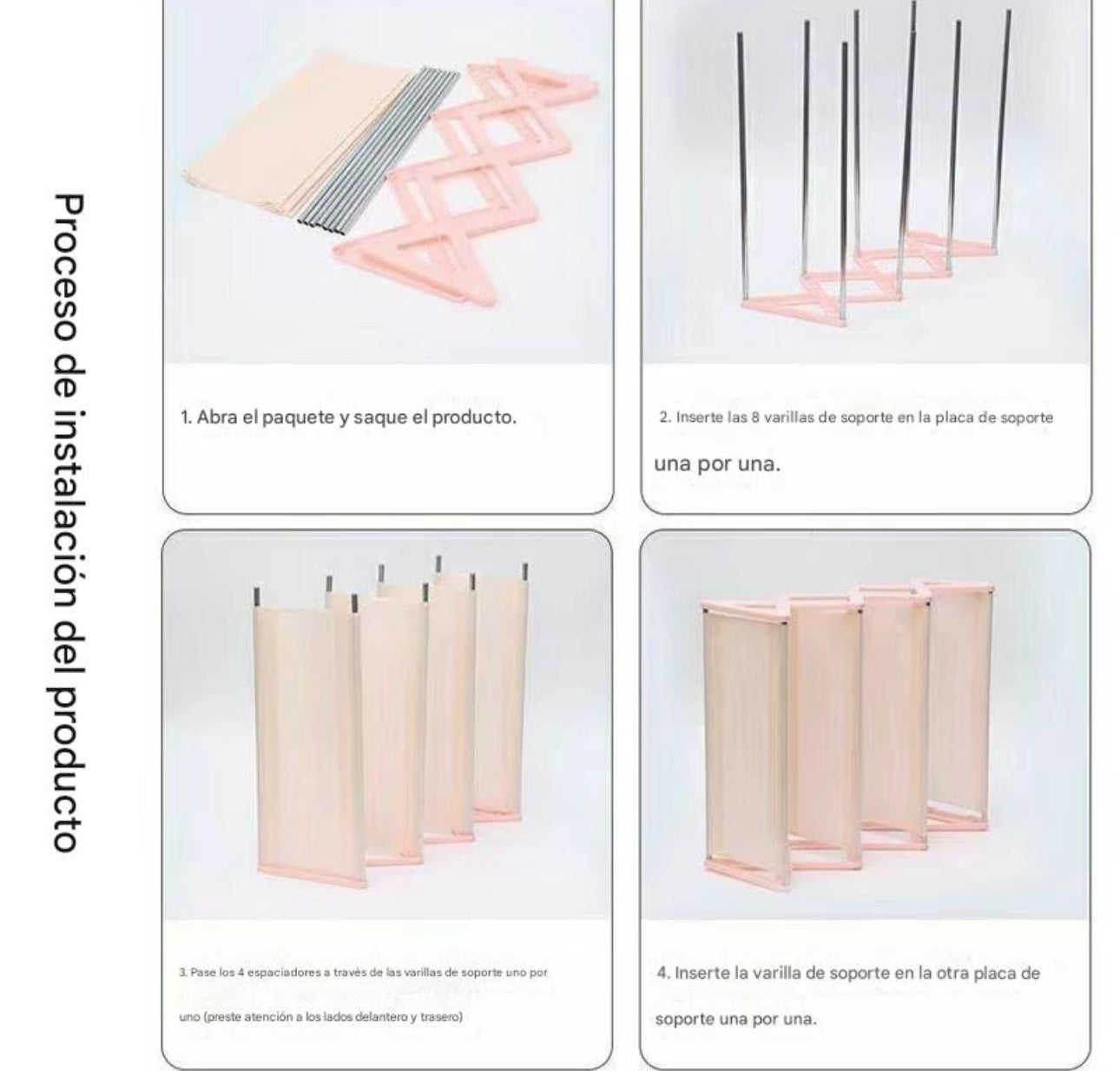 Proceso de instalación del producto

1. Abra el paquete y saque el producto.

2. Inserte las 8 varillas de soporte en la placa de soporte una por una.

3. Pase los 4 espaciadores a través de las varillas de soporte uno por uno (preste atención a los lados delantero y trasero)

4. Inserte la varilla de soporte en la otra placa de soporte una por una.