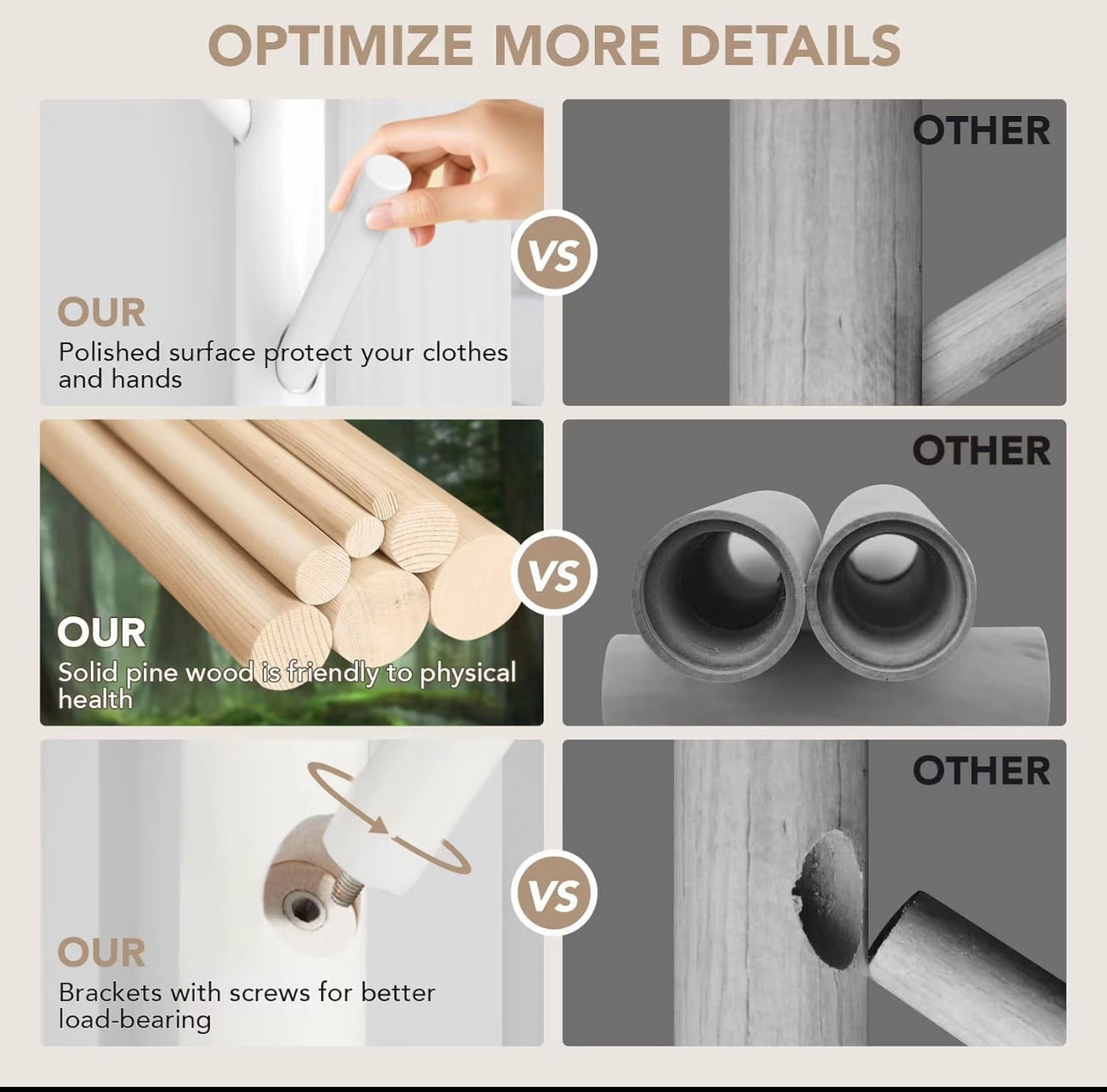 OPTIMIZE MORE DETAILS

OUR
Polished surface protect your clothes and hands

VS

OTHER

OUR
Solid pine wood is friendly to physical health

VS

OTHER

OUR
Brackets with screws for better load-bearing

VS

OTHER