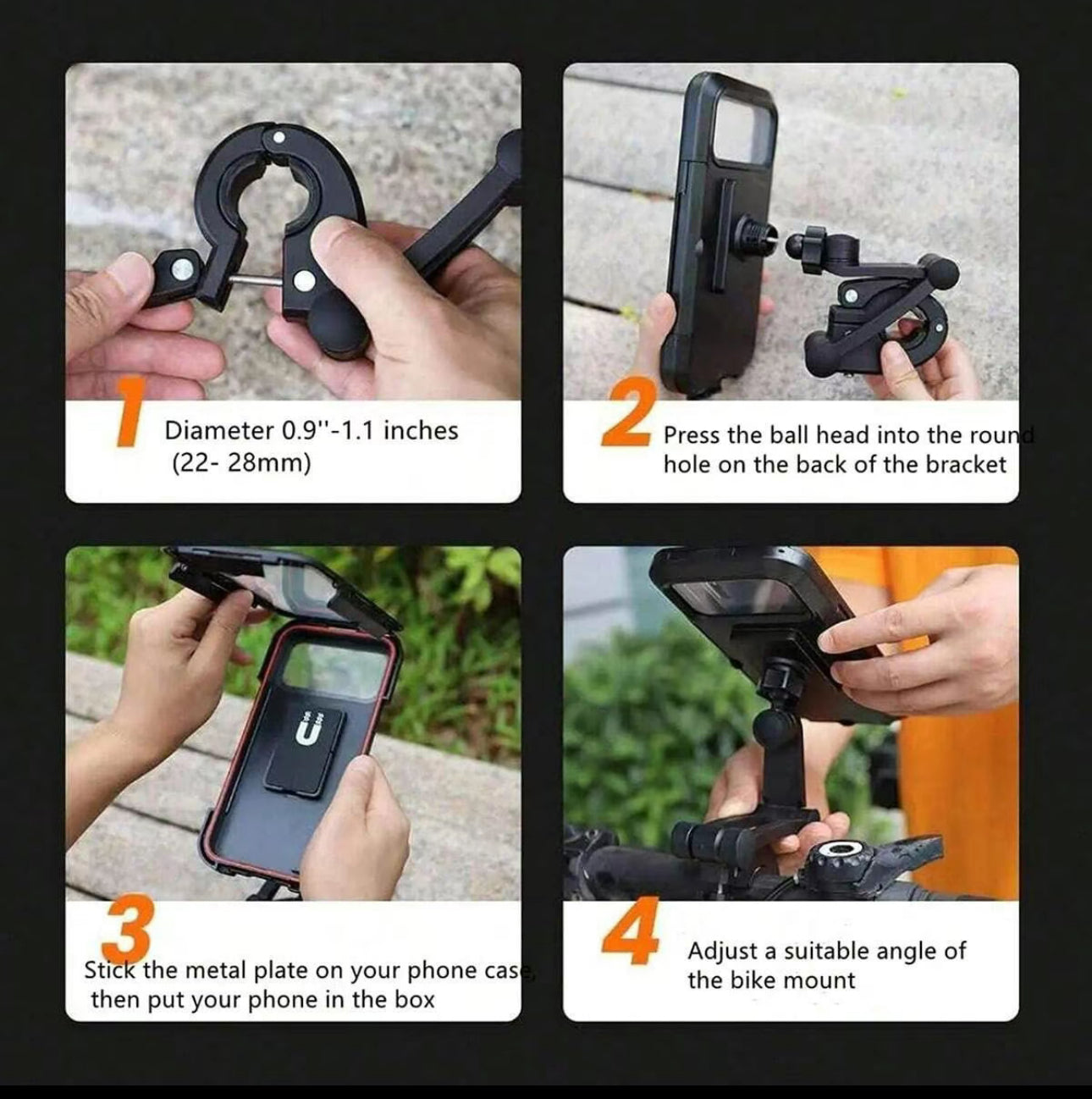 1
Diameter 0.9''-1.1 inches
(22- 28mm)

2
Press the ball head into the round hole on the back of the bracket

3
Stick the metal plate on your phone case, then put your phone in the box

4
Adjust a suitable angle of the bike mount