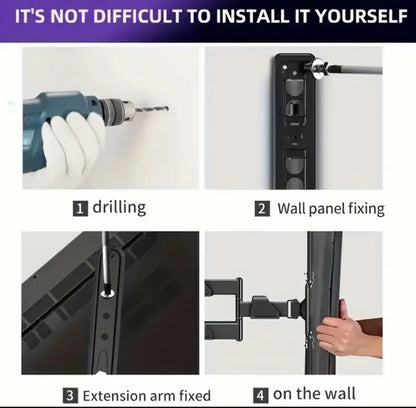 IT'S NOT DIFFICULT TO INSTALL IT YOURSELF

1 drilling

2 Wall panel fixing

3 Extension arm fixed

4 on the wall